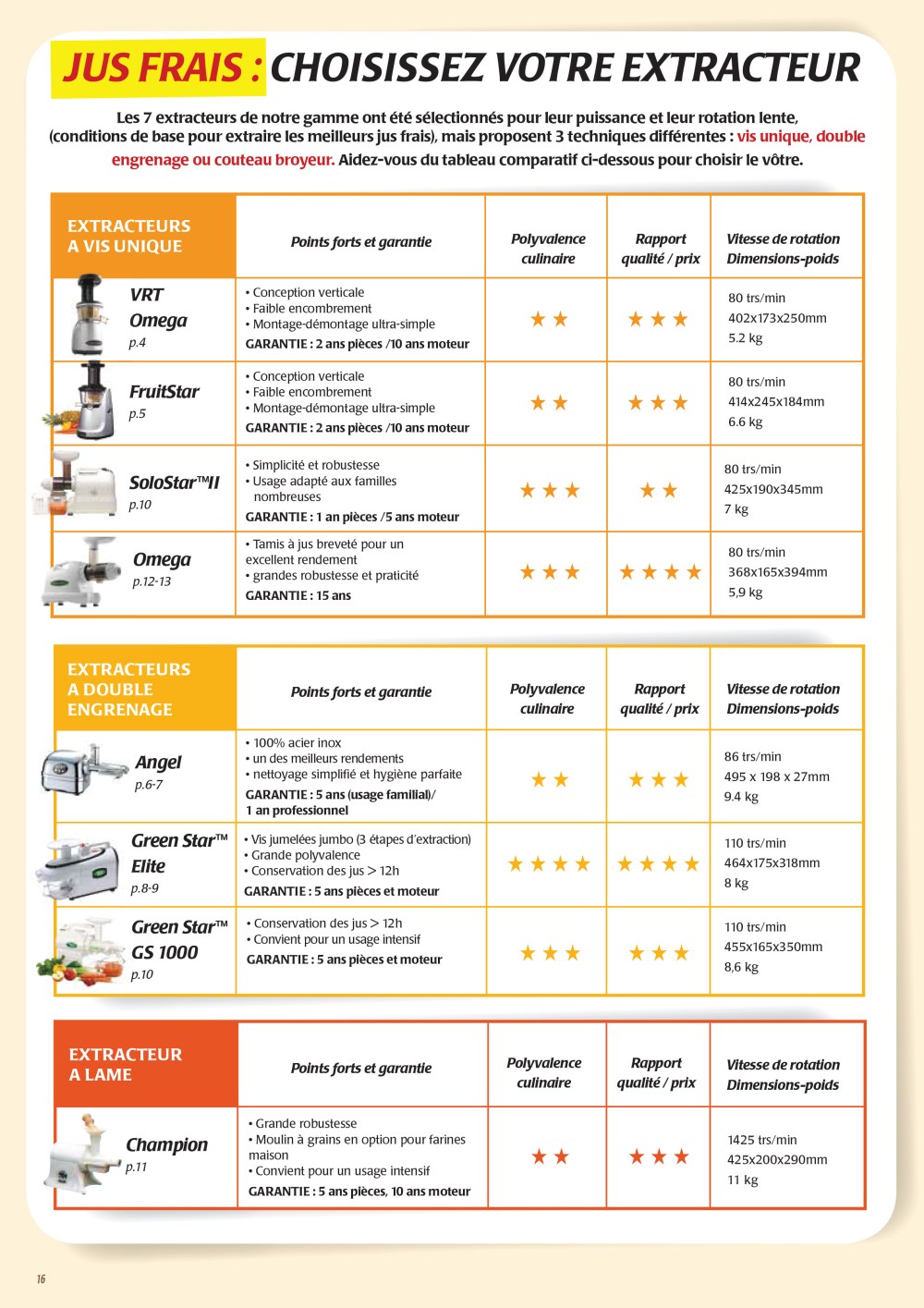 JUS FRAIS : CHOISISSEZ VOTRE EXTRACTEUR

Les 7 extracteurs de notre gamme ont été sélectionnés pour leur puissance et leur rotation lente, (conditions de base pour extraire les meilleurs jus frais), mais proposent 3 techniques différentes : vis unique, double engrenage ou couteau broyeur. Aidez-vous du tableau comparatif ci-dessous pour choisir le vôtre.

| EXTRACTEURS A VIS UNIQUE | Points forts et garantie | Polyvalence culinaire | Rapport qualité / prix | Vitesse de rotation Dimensions-poids |
|---|---|---|---|---|
| VRT Omega p.4 | • Conception verticale • Faible encombrement • Montage-démontage ultra-simple GARANTIE : 2 ans pièces /10 ans moteur | ★★ | ★★★ | 80 trs/min 402x173x250mm 5.2 kg |
| FruitStar p.5 | • Conception verticale • Faible encombrement • Montage-démontage ultra-simple GARANTIE : 2 ans pièces /10 ans moteur | ★★ | ★★★ | 80 trs/min 414x245x184mm 6.6 kg |
| SoloStar™II p.10 | • Simplicité et robustesse • Usage adapté aux familles nombreuses GARANTIE : 1 an pièces /5 ans moteur | ★★★ | ★★ | 80 trs/min 425x190x345mm 7 kg |
| Omega p.12-13 | • Tamis à jus breveté pour un excellent rendement • grandes robustesse et praticité GARANTIE : 15 ans | ★★★ | ★★★★ | 80 trs/min 368x165x394mm 5,9 kg |

| EXTRACTEURS A DOUBLE ENGRENAGE | Points forts et garantie | Polyvalence culinaire | Rapport qualité / prix | Vitesse de rotation Dimensions-poids |
|---|---|---|---|---|
| Angel p.6-7 | • 100% acier inox • un des meilleurs rendements • nettoyage simplifié et hygiène parfaite GARANTIE : 5 ans (usage familial)/ 1 an professionnel | ★★ | ★★★ | 86 trs/min 495 x 198 x 27mm 9.4 kg |
| Green Star™ Elite p.8-9 | • Vis jumelées jumbo (3 étapes d'extraction) • Grande polyvalence • Conservation des jus > 12h GARANTIE : 5 ans pièces et moteur | ★★★★ | ★★★★ | 110 trs/min 464x175x318mm 8 kg |
| Green Star™ GS 1000 p.10 | • Conservation des jus > 12h • Convient pour un usage intensif GARANTIE : 5 ans pièces et moteur | ★★★ | ★★★ | 110 trs/min 455x165x350mm 8,6 kg |

| EXTRACTEUR A LAME | Points forts et garantie | Polyvalence culinaire | Rapport qualité / prix | Vitesse de rotation Dimensions-poids |
|---|---|---|---|---|
| Champion p.11 | • Grande robustesse • Moulin à grains en option pour farines maison • Convient pour un usage intensif GARANTIE : 5 ans pièces, 10 ans moteur | ★★ | ★★★ | 1425 trs/min 425x200x290mm 11 kg |

16